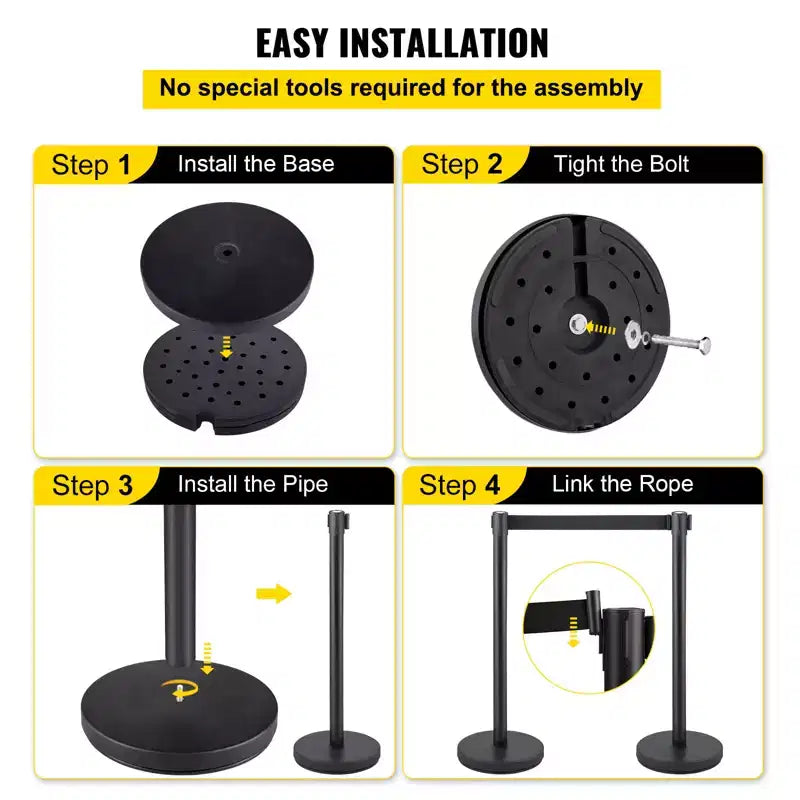 EASY INSTALLATION

No special tools required for the assembly

Step 1 Install the Base

Step 2 Tight the Bolt

Step 3 Install the Pipe

Step 4 Link the Rope